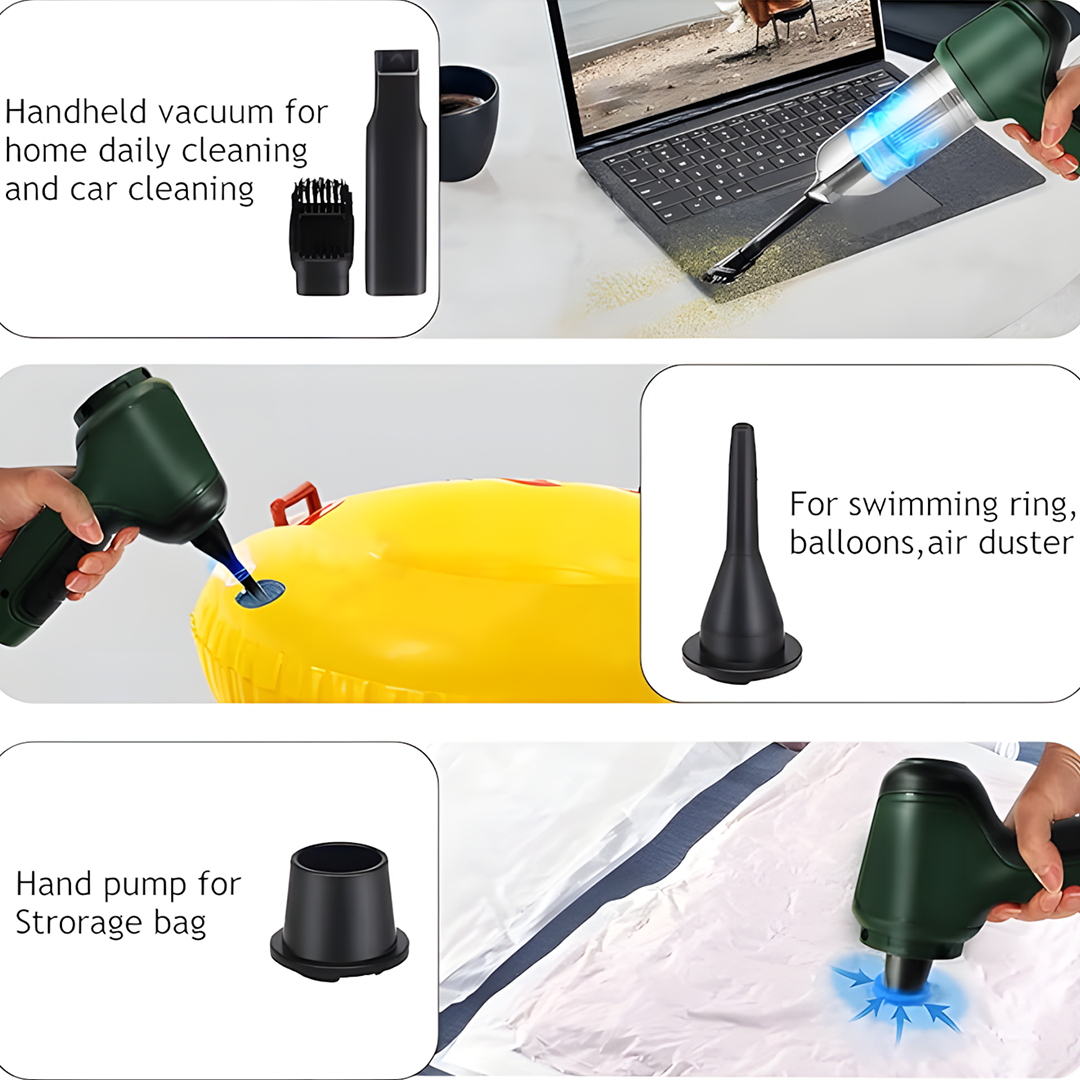 Handheld vacuum for home daily cleaning and car cleaning

For swimming ring, balloons,air duster

Hand pump for Strorage bag